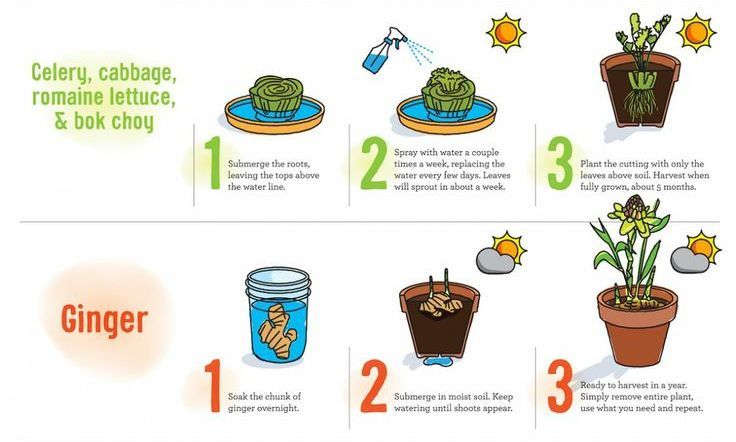 Celery, cabbage, romaine lettuce, & bok choy

1 Submerge the roots, leaving the tops above the water line.

2 Spray with water a couple times a week, replacing the water every few days. Leaves will sprout in about a week.

3 Plant the cutting with only the leaves above soil. Harvest when fully grown, about 5 months.

Ginger

1 Soak the chunk of ginger overnight.

2 Submerge in moist soil. Keep watering until shoots appear.

3 Ready to harvest in a year. Simply remove entire plant, use what you need and repeat.